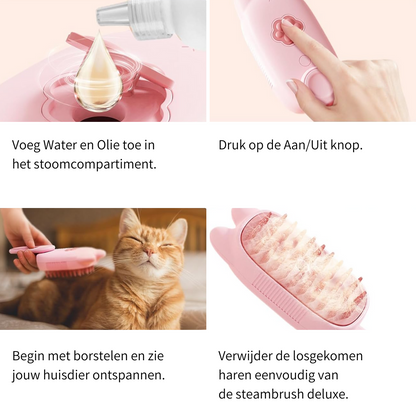 Voeg Water en Olie toe in het stoomcompartiment.

Druk op de Aan/Uit knop.

Begin met borstelen en zie jouw huisdier ontspannen.

Verwijder de losgekomen haren eenvoudig van de steambrush deluxe.