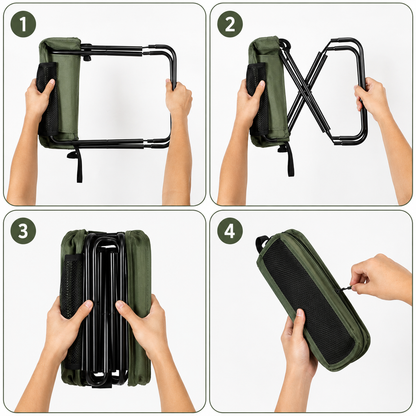 1

2

3

4