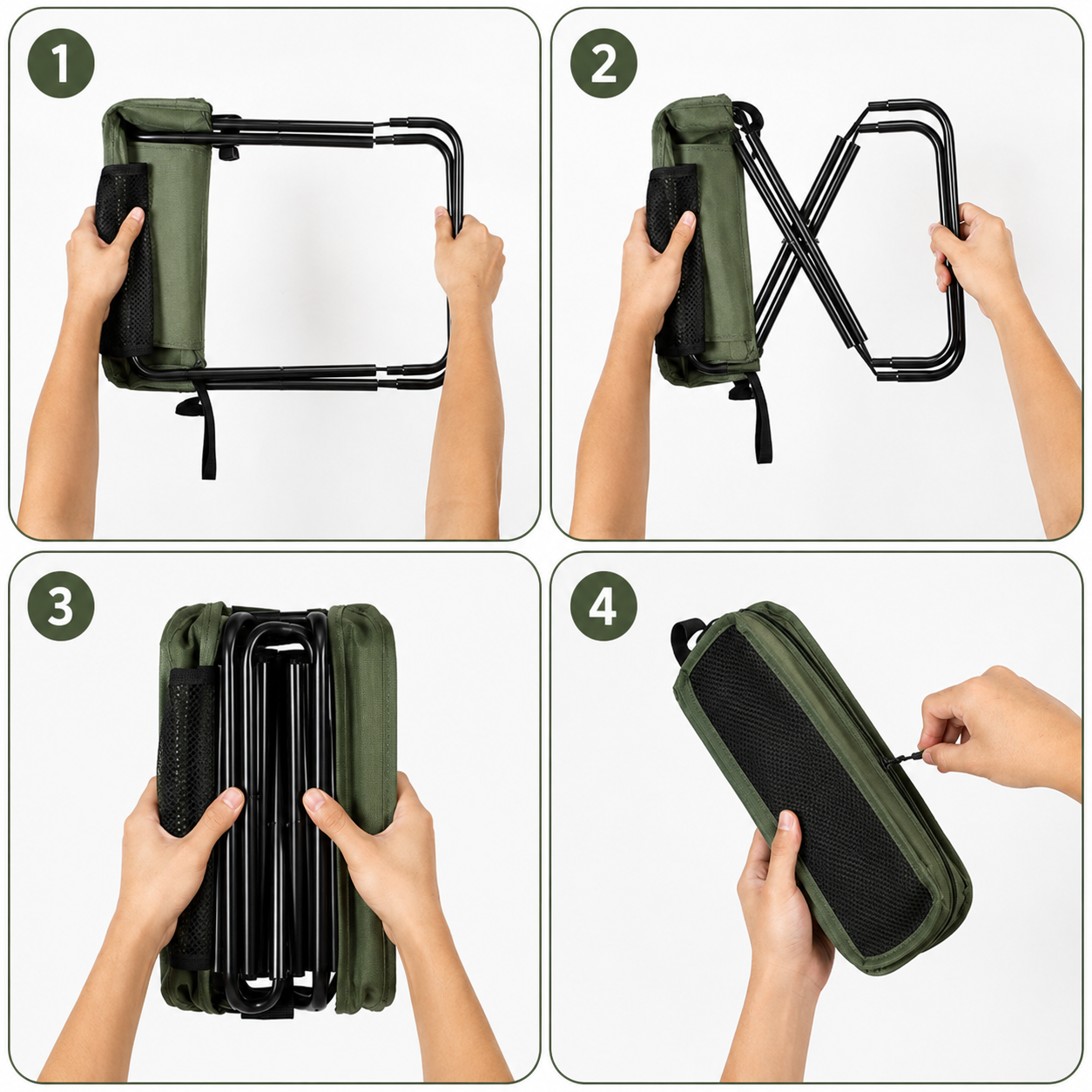 1

2

3

4