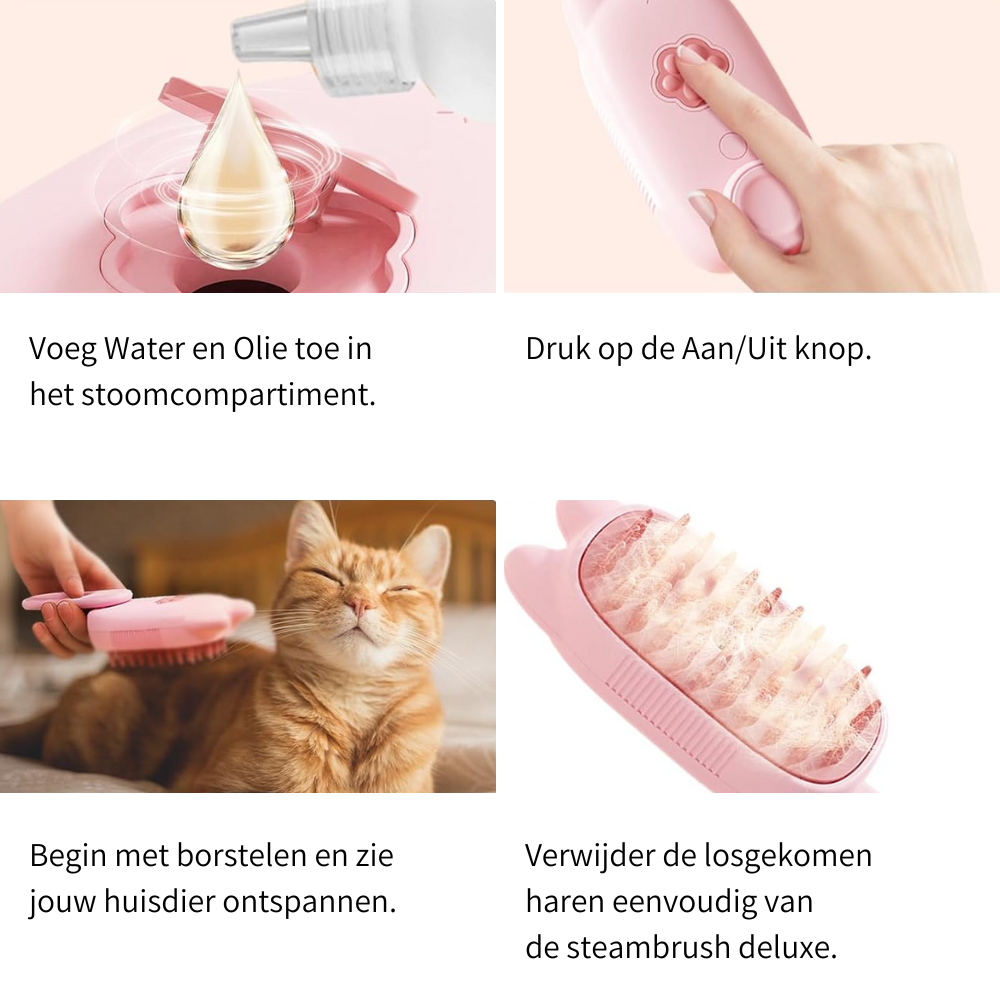 Voeg Water en Olie toe in het stoomcompartiment.

Druk op de Aan/Uit knop.

Begin met borstelen en zie jouw huisdier ontspannen.

Verwijder de losgekomen haren eenvoudig van de steambrush deluxe.